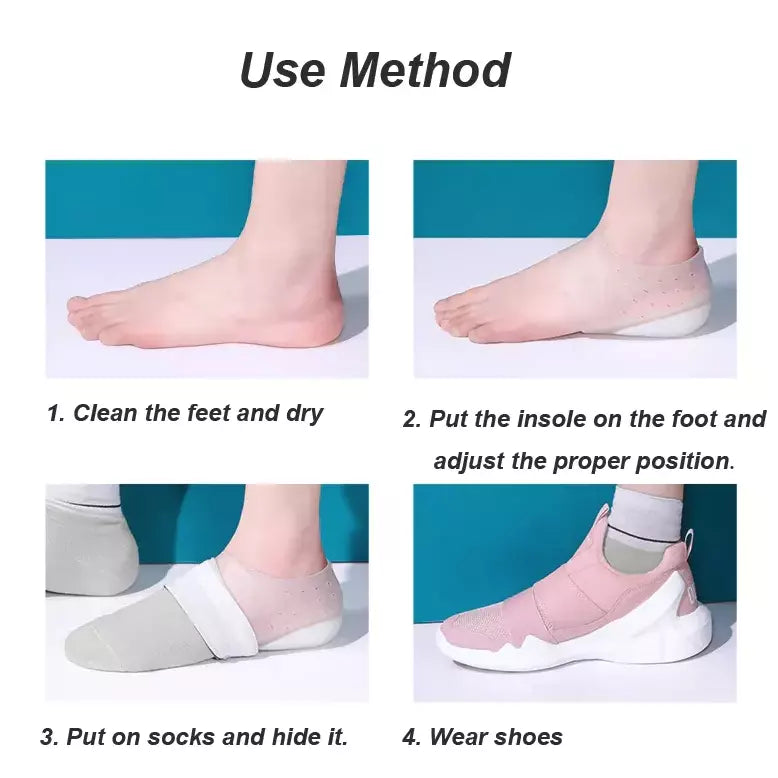 Use Method

1. Clean the feet and dry

2. Put the insole on the foot and adjust the proper position.

3. Put on socks and hide it.

4. Wear shoes